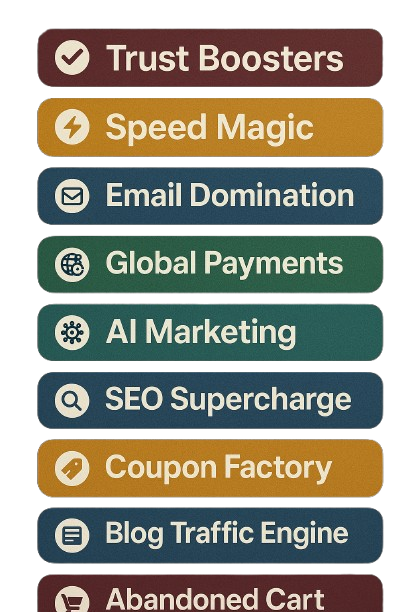 Trust Boosters

Speed Magic

Email Domination

Global Payments

AI Marketing

SEO Supercharge

Coupon Factory

Blog Traffic Engine

Abandoned Cart